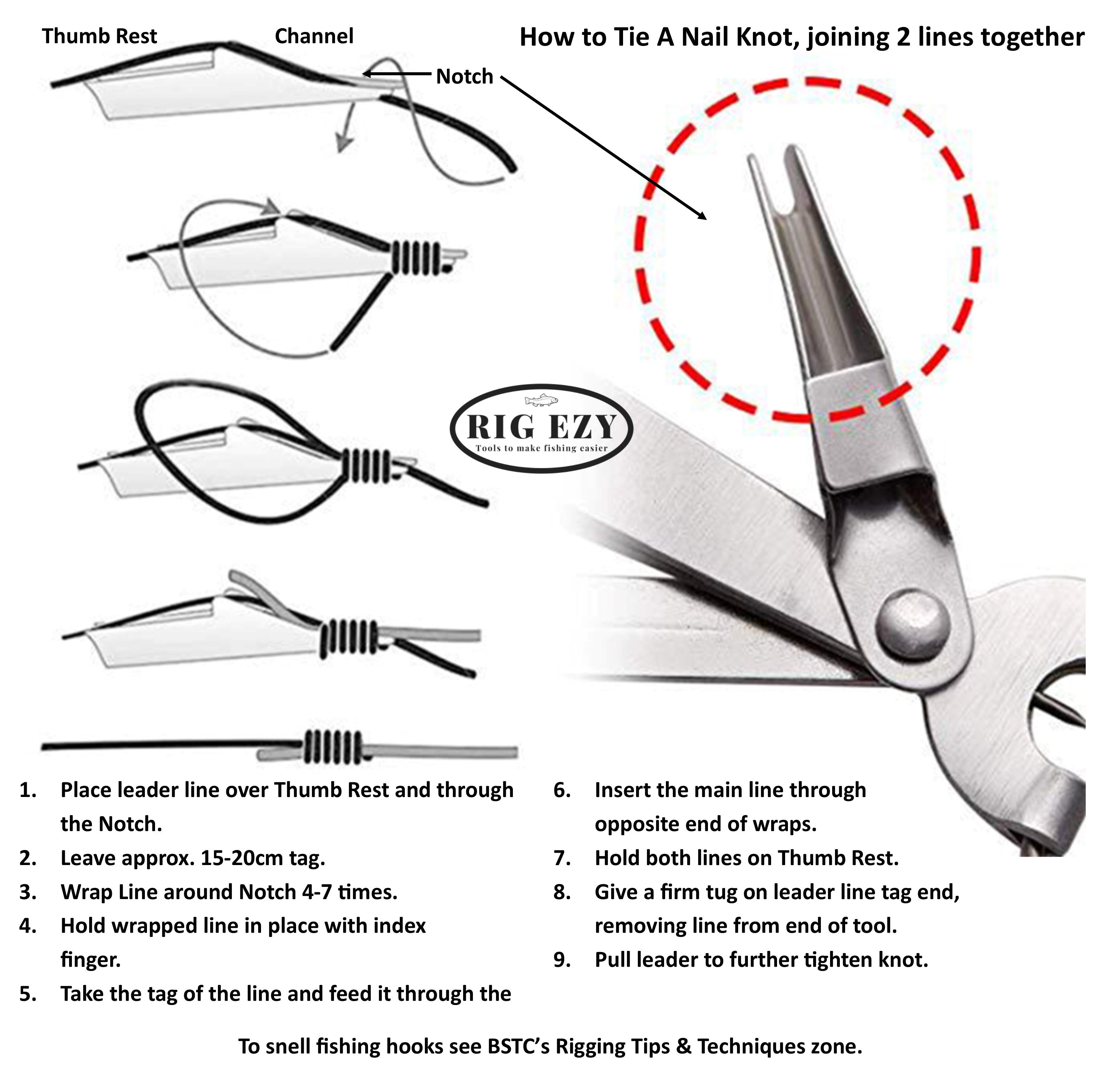 Thumb Rest Channel

How to Tie A Nail Knot, joining 2 lines together

Notch

RIG EZY
Tools to make fishing easier

1. Place leader line over Thumb Rest and through the Notch.
2. Leave approx. 15-20cm tag.
3. Wrap Line around Notch 4-7 times.
4. Hold wrapped line in place with index finger.
5. Take the tag of the line and feed it through the

6. Insert the main line through opposite end of wraps.
7. Hold both lines on Thumb Rest.
8. Give a firm tug on leader line tag end, removing line from end of tool.
9. Pull leader to further tighten knot.

To snell fishing hooks see BSTC's Rigging Tips & Techniques zone.