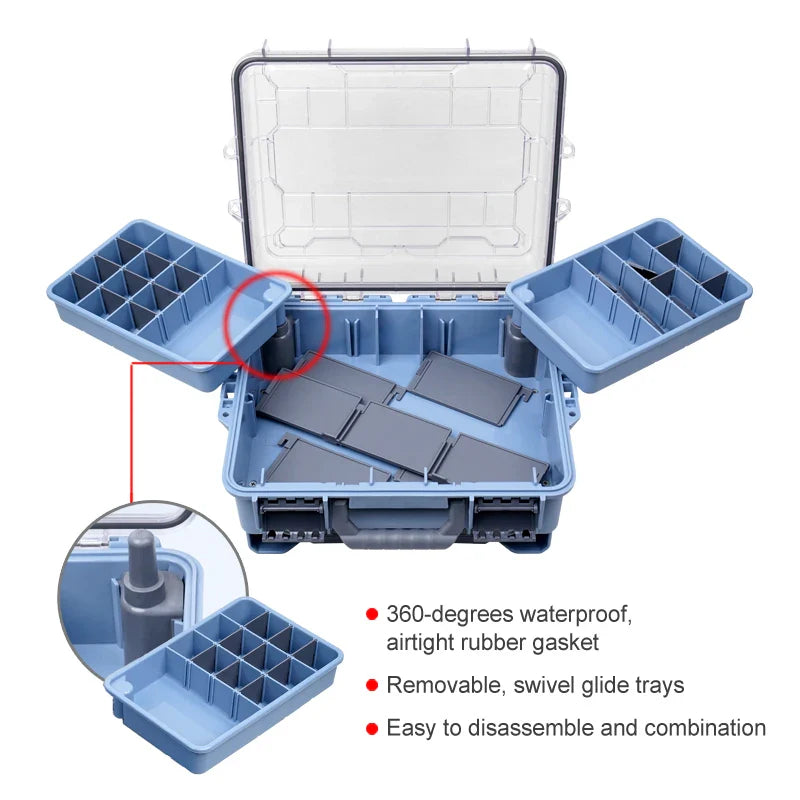 ● 360-degrees waterproof, airtight rubber gasket

● Removable, swivel glide trays

● Easy to disassemble and combination